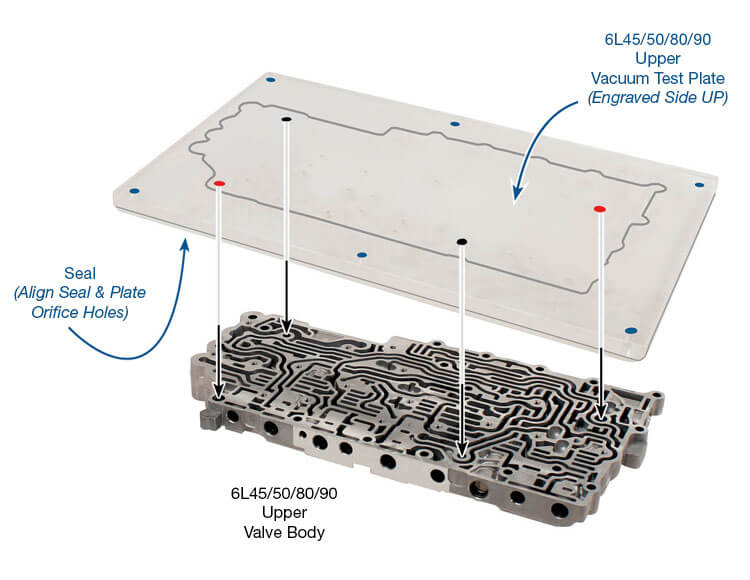 6L45/50/80/90
Upper
Vacuum Test Plate
(Engraved Side UP)

Seal
(Align Seal & Plate Orifice Holes)

6L45/50/80/90
Upper
Valve Body