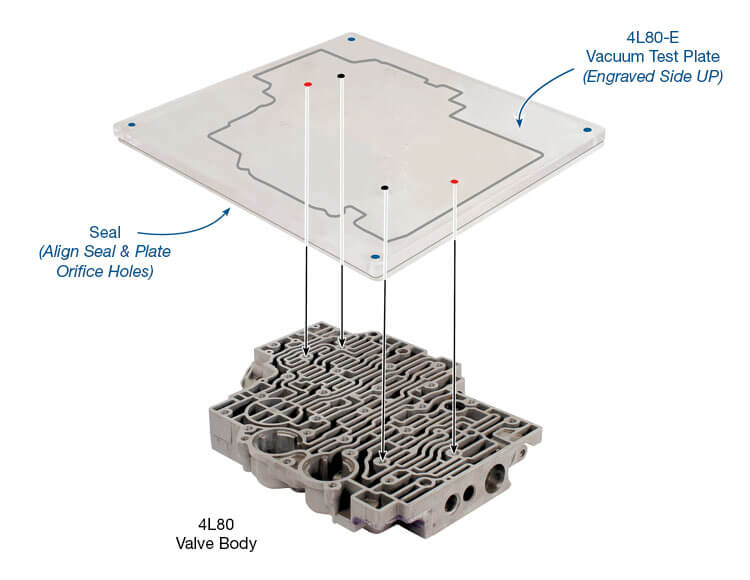 4L80-E
Vacuum Test Plate
(Engraved Side UP)

Seal
(Align Seal & Plate Orifice Holes)

4L80
Valve Body