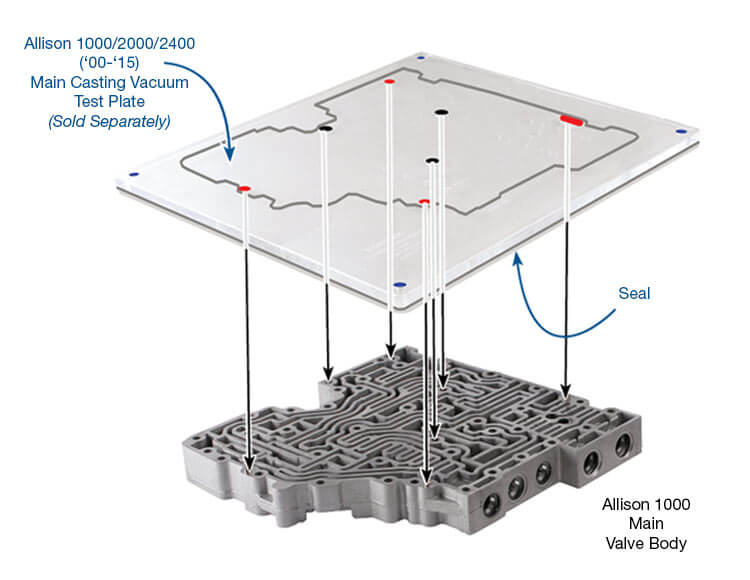 Allison 1000/2000/2400 (‘00-‘15) Main Casting Vacuum Test Plate (Sold Separately)

Seal

Allison 1000 Main Valve Body