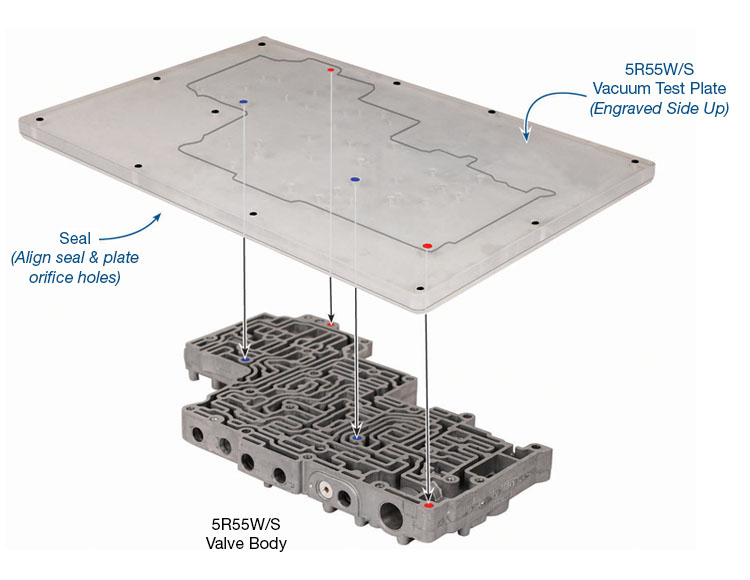 5R55W/S
Vacuum Test Plate
(Engraved Side Up)

Seal
(Align seal & plate orifice holes)

5R55W/S
Valve Body