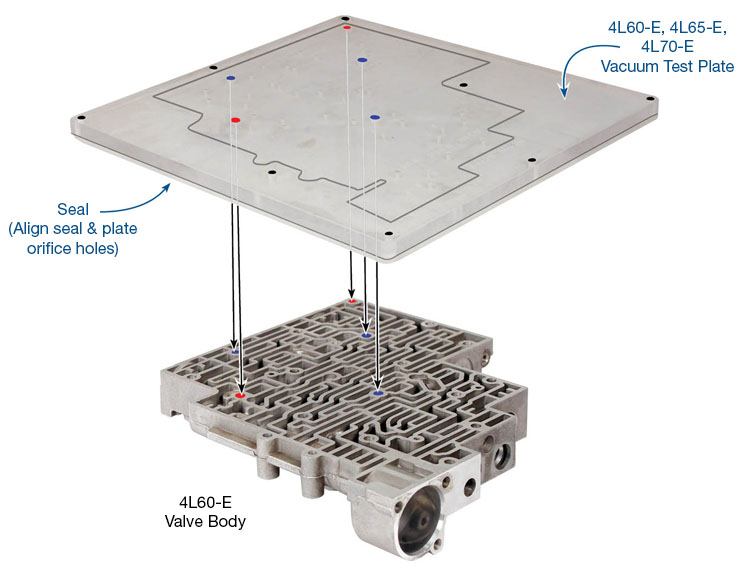 4L60-E, 4L65-E, 4L70-E
Vacuum Test Plate

Seal
(Align seal & plate orifice holes)

4L60-E
Valve Body