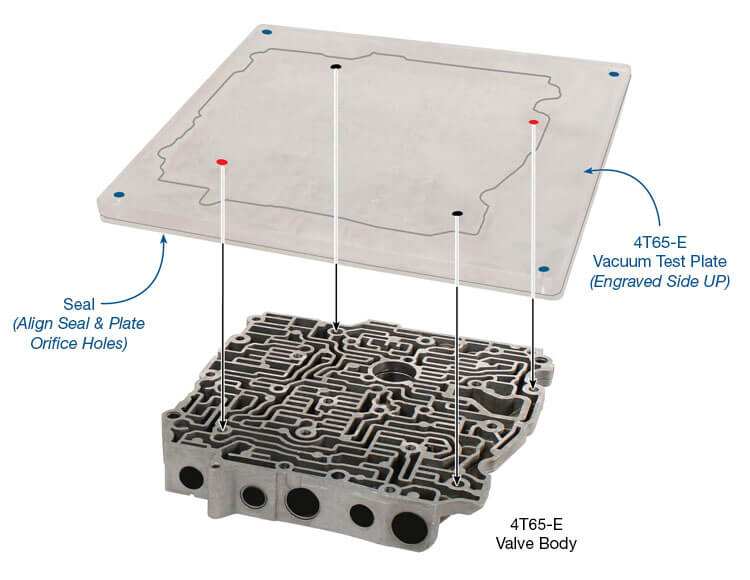 4T65-E
Vacuum Test Plate
(Engraved Side UP)

Seal
(Align Seal & Plate
Orifice Holes)

4T65-E
Valve Body